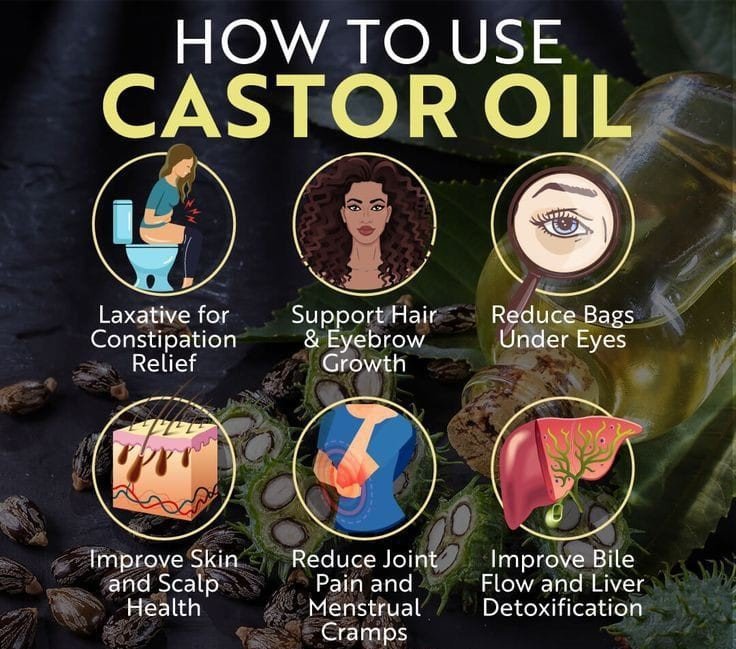 HOW TO USE
CASTOR OIL

Laxative for Constipation Relief

Support Hair & Eyebrow Growth

Reduce Bags Under Eyes

Improve Skin and Scalp Health

Reduce Joint Pain and Menstrual Cramps

Improve Bile Flow and Liver Detoxification