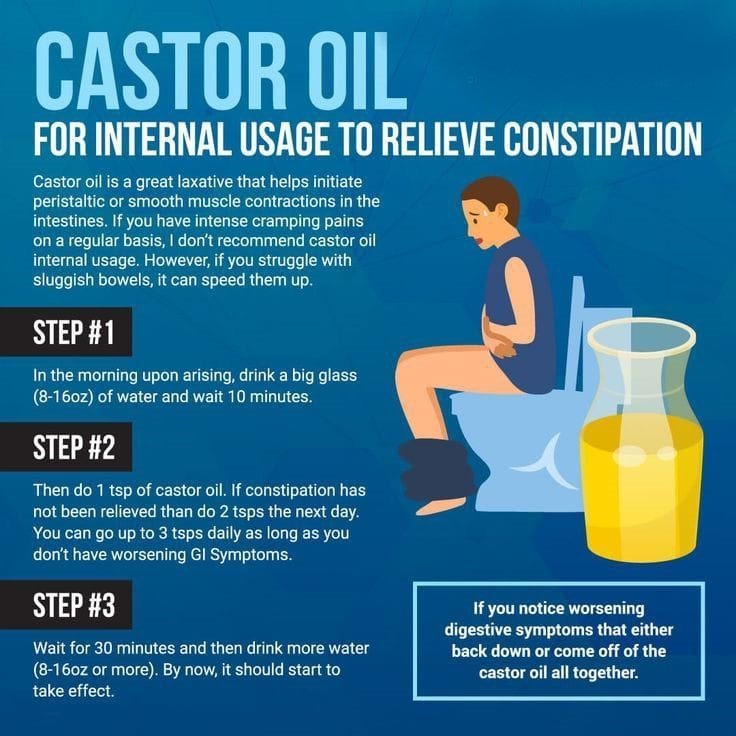 CASTOR OIL
FOR INTERNAL USAGE TO RELIEVE CONSTIPATION

Castor oil is a great laxative that helps initiate peristaltic or smooth muscle contractions in the intestines. If you have intense cramping pains on a regular basis, I don't recommend castor oil internal usage. However, if you struggle with sluggish bowels, it can speed them up.

STEP #1

In the morning upon arising, drink a big glass (8-16oz) of water and wait 10 minutes.

STEP #2

Then do 1 tsp of castor oil. If constipation has not been relieved than do 2 tsps the next day. You can go up to 3 tsps daily as long as you don't have worsening GI Symptoms.

STEP #3

Wait for 30 minutes and then drink more water (8-16oz or more). By now, it should start to take effect.

If you notice worsening digestive symptoms that either back down or come off of the castor oil all together.